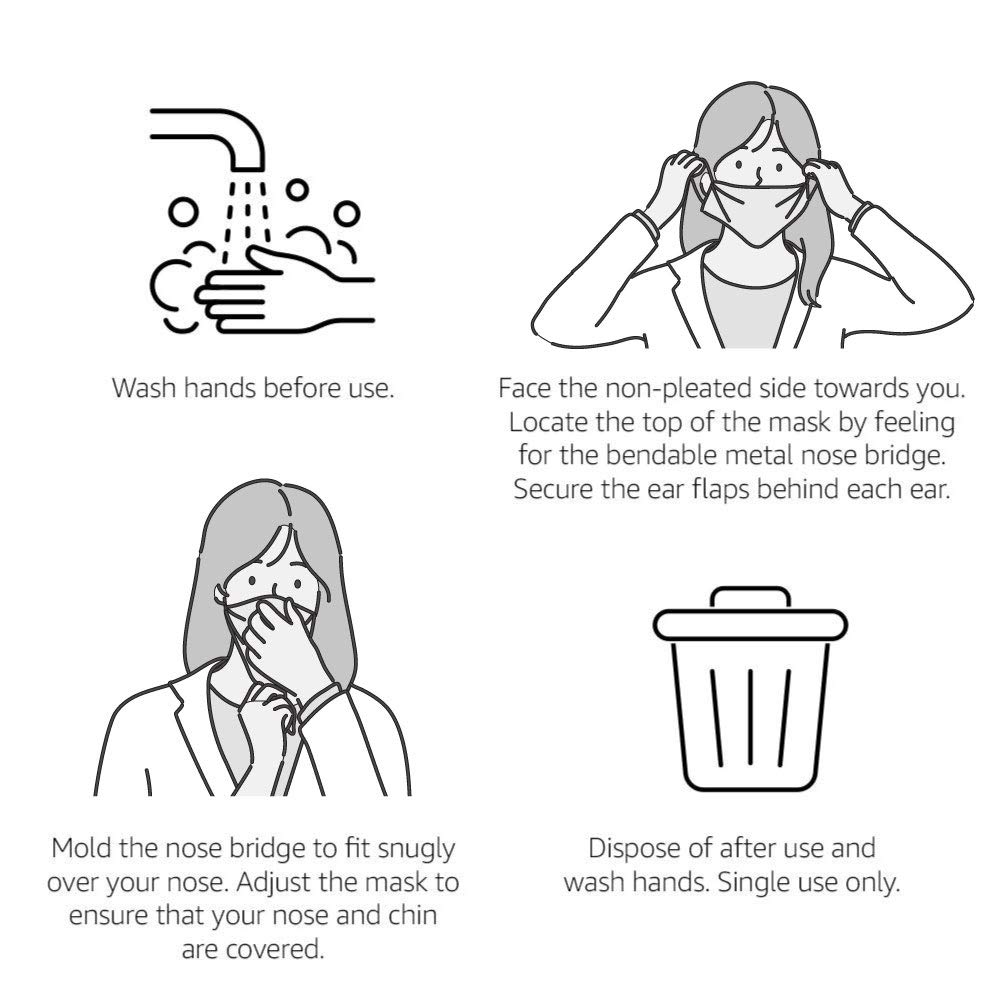 Wash hands before use.

Face the non-pleated side towards you. Locate the top of the mask by feeling for the bendable metal nose bridge. Secure the ear flaps behind each ear.

Mold the nose bridge to fit snugly over your nose. Adjust the mask to ensure that your nose and chin are covered.

Dispose of after use and wash hands. Single use only.